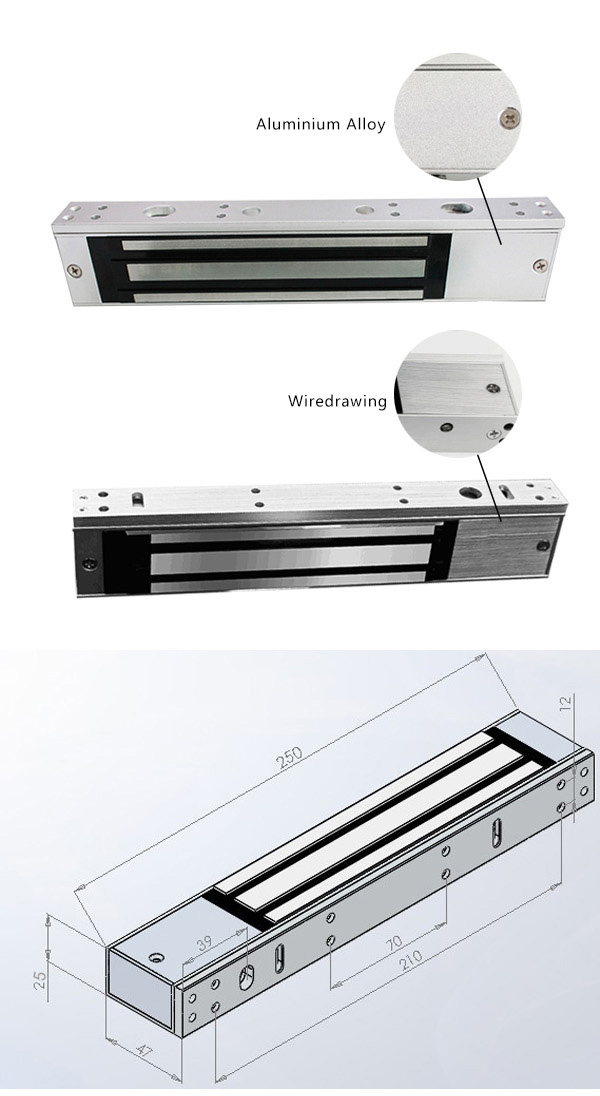 Aluminium Alloy

Wiredrawing

250

12

39

70

210

25

47